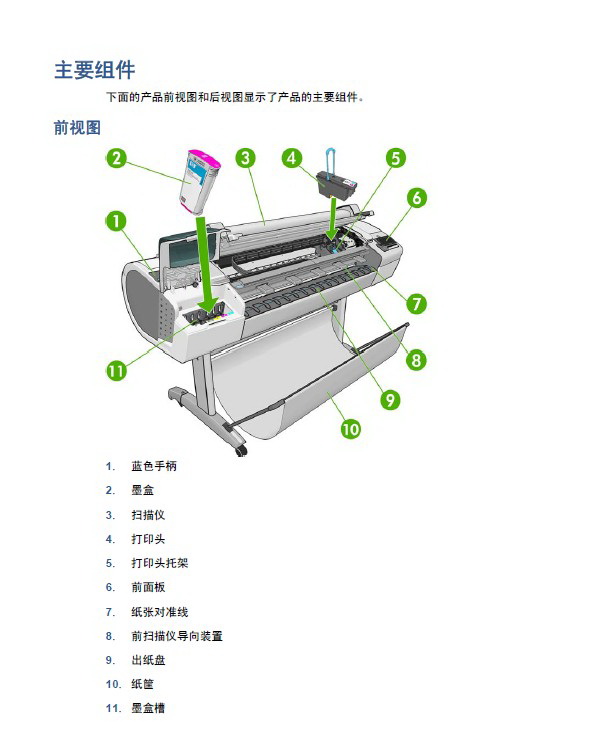 主要组件

下面的产品前视图和后视图显示了产品的主要组件。

前视图

2 3 4 5 6 1 7 8 11 9 10

1. 蓝色手柄
2. 墨盒
3. 扫描仪
4. 打印头
5. 打印头托架
6. 前面板
7. 纸张对准线
8. 前扫描仪导向装置
9. 出纸盘
10. 纸筐
11. 墨盒槽