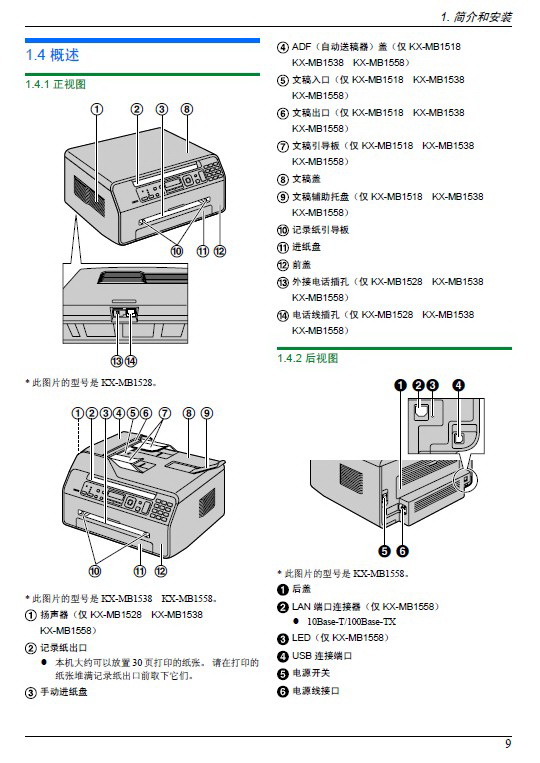 1. 简介和安装

1.4 概述

1.4.1 正视图

① ② ③ ⑧

⑩ ⑪ ⑫

⑬ ⑭

* 此图片的型号是 KX-MB1528。

① ② ③ ④ ⑤ ⑥ ⑦ ⑧ ⑨

⑩ ⑪ ⑫

* 此图片的型号是 KX-MB1538 KX-MB1558。

① 扬声器（仅 KX-MB1528 KX-MB1538 KX-MB1558）

② 记录纸出口
● 本机大约可以放置 30 页打印的纸张。请在打印的纸张堆满记录纸出口前取下它们。

③ 手动进纸盘

④ ADF（自动送稿器）盖（仅 KX-MB1518 KX-MB1538 KX-MB1558）

⑤ 文稿入口（仅 KX-MB1518 KX-MB1538 KX-MB1558）

⑥ 文稿出口（仅 KX-MB1518 KX-MB1538 KX-MB1558）

⑦ 文稿引导板（仅 KX-MB1518 KX-MB1538 KX-MB1558）

⑧ 文稿盖

⑨ 文稿辅助托盘（仅 KX-MB1518 KX-MB1538 KX-MB1558）

⑩ 记录纸引导板

⑪ 进纸盘

⑫ 前盖

⑬ 外接电话插孔（仅 KX-MB1528 KX-MB1538 KX-MB1558）

⑭ 电话线插孔（仅 KX-MB1528 KX-MB1538 KX-MB1558）

1.4.2 后视图

❶ ❷ ❸ ❹

❺ ❻

* 此图片的型号是 KX-MB1558。

❶ 后盖

❷ LAN 端口连接器（仅 KX-MB1558）
● 10Base-T/100Base-TX

❸ LED（仅 KX-MB1558）

❹ USB 连接端口

❺ 电源开关

❻ 电源线接口

9