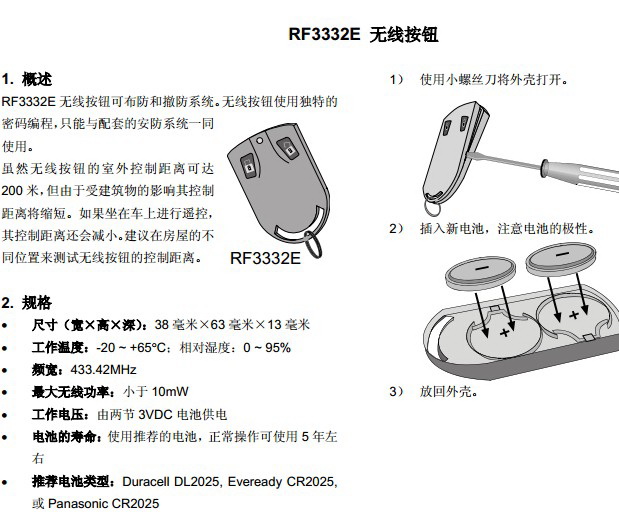 RF3332E 无线按钮

1. 概述

RF3332E 无线按钮可布防和撤防系统。无线按钮使用独特的密码编程，只能与配套的安防系统一同使用。

虽然无线按钮的室外控制距离可达 200 米，但由于受建筑物的影响其控制距离将缩短。如果坐在车上进行遥控，其控制距离还会减小。建议在房屋的不同位置来测试无线按钮的控制距离。

RF3332E

2. 规格

• 尺寸（宽×高×深）：38 毫米×63 毫米×13 毫米
• 工作温度：-20 ~ +65°C；相对湿度：0 ~ 95%
• 频宽：433.42MHz
• 最大无线功率：小于 10mW
• 工作电压：由两节 3VDC 电池供电
• 电池的寿命：使用推荐的电池，正常操作可使用 5 年左右
• 推荐电池类型：Duracell DL2025, Eveready CR2025, 或 Panasonic CR2025

1） 使用小螺丝刀将外壳打开。

2） 插入新电池，注意电池的极性。

−
−
+
+

3） 放回外壳。