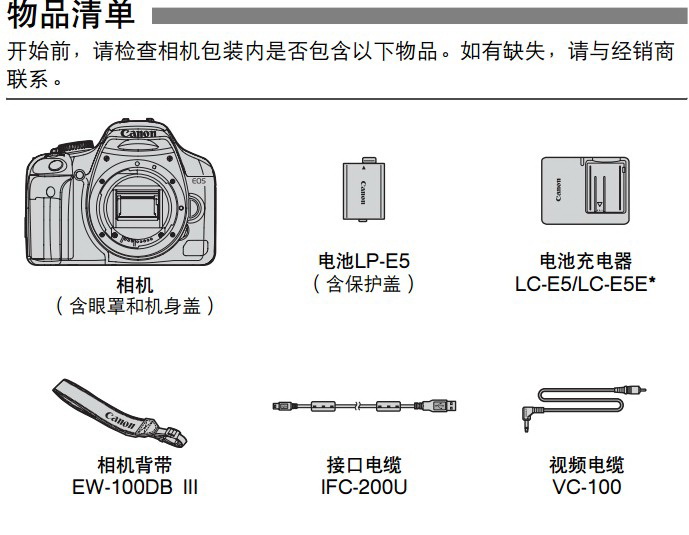 物品清单

开始前，请检查相机包装内是否包含以下物品。如有缺失，请与经销商联系。

Canon
EOS

相机
（含眼罩和机身盖）

Canon

电池LP-E5
（含保护盖）

Canon

电池充电器
LC-E5/LC-E5E*

Canon

相机背带
EW-100DB III

接口电缆
IFC-200U

视频电缆
VC-100